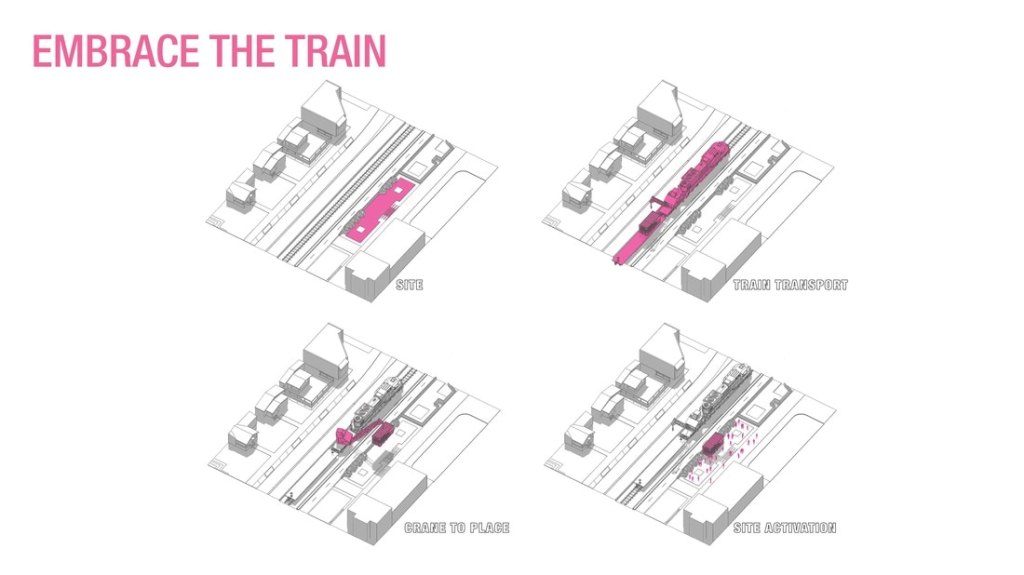 EMBRACE THE TRAIN

SITE

TRAIN TRANSPORT

CRANE TO PLACE

SITE ACTIVATION