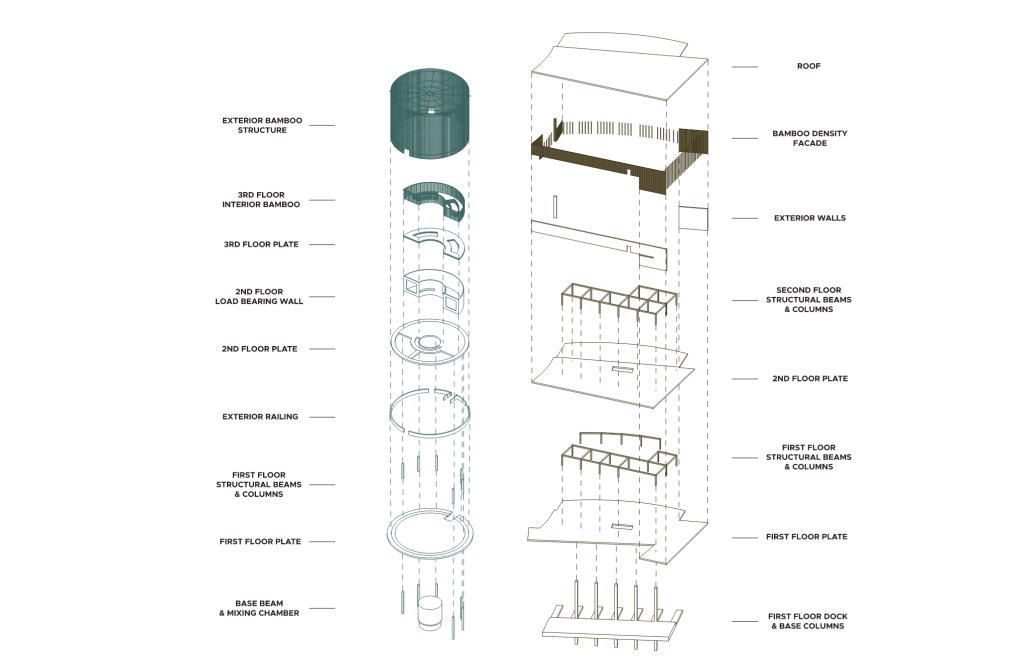 EXTERIOR BAMBOO STRUCTURE

3RD FLOOR INTERIOR BAMBOO

3RD FLOOR PLATE

2ND FLOOR LOAD BEARING WALL

2ND FLOOR PLATE

EXTERIOR RAILING

FIRST FLOOR STRUCTURAL BEAMS & COLUMNS

FIRST FLOOR PLATE

BASE BEAM & MIXING CHAMBER

ROOF

BAMBOO DENSITY FACADE

EXTERIOR WALLS

SECOND FLOOR STRUCTURAL BEAMS & COLUMNS

2ND FLOOR PLATE

FIRST FLOOR STRUCTURAL BEAMS & COLUMNS

FIRST FLOOR PLATE

FIRST FLOOR DOCK & BASE COLUMNS