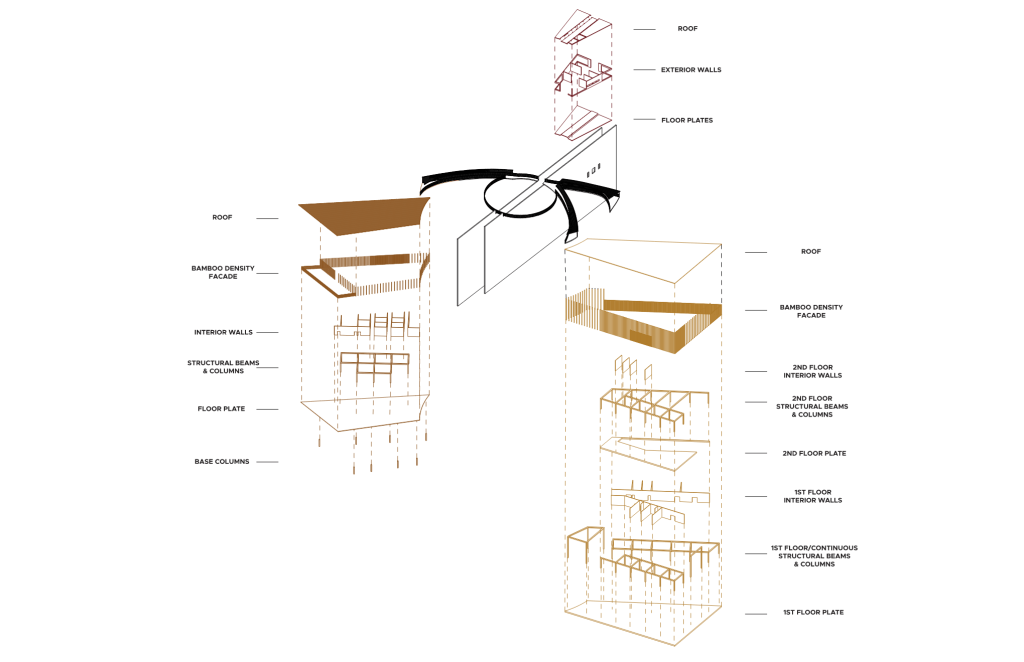 ROOF

EXTERIOR WALLS

FLOOR PLATES

ROOF

BAMBOO DENSITY FACADE

INTERIOR WALLS

STRUCTURAL BEAMS & COLUMNS

FLOOR PLATE

BASE COLUMNS

ROOF

BAMBOO DENSITY FACADE

2ND FLOOR INTERIOR WALLS

2ND FLOOR STRUCTURAL BEAMS & COLUMNS

2ND FLOOR PLATE

1ST FLOOR INTERIOR WALLS

1ST FLOOR/CONTINUOUS STRUCTURAL BEAMS & COLUMNS

1ST FLOOR PLATE